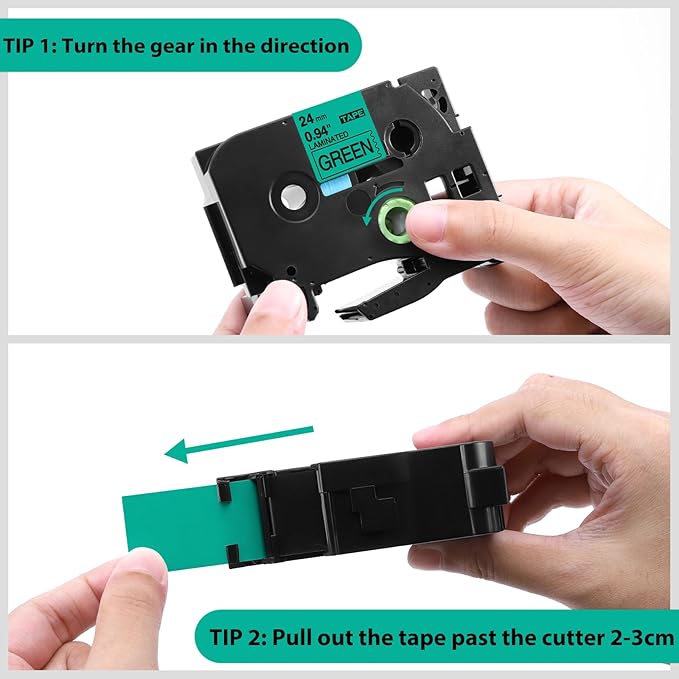 TIP 1: Turn the gear in the direction

24 mm
TAPE
0.94"
LAMINATED
GREEN

TIP 2: Pull out the tape past the cutter 2-3cm