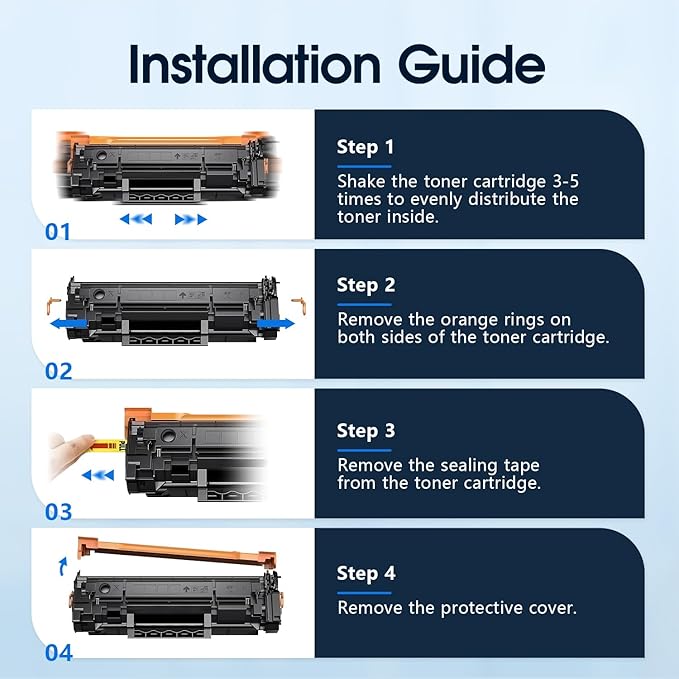 Installation Guide

01

Step 1

Shake the toner cartridge 3-5 times to evenly distribute the toner inside.

02

Step 2

Remove the orange rings on both sides of the toner cartridge.

03

Step 3

Remove the sealing tape from the toner cartridge.

04

Step 4

Remove the protective cover.