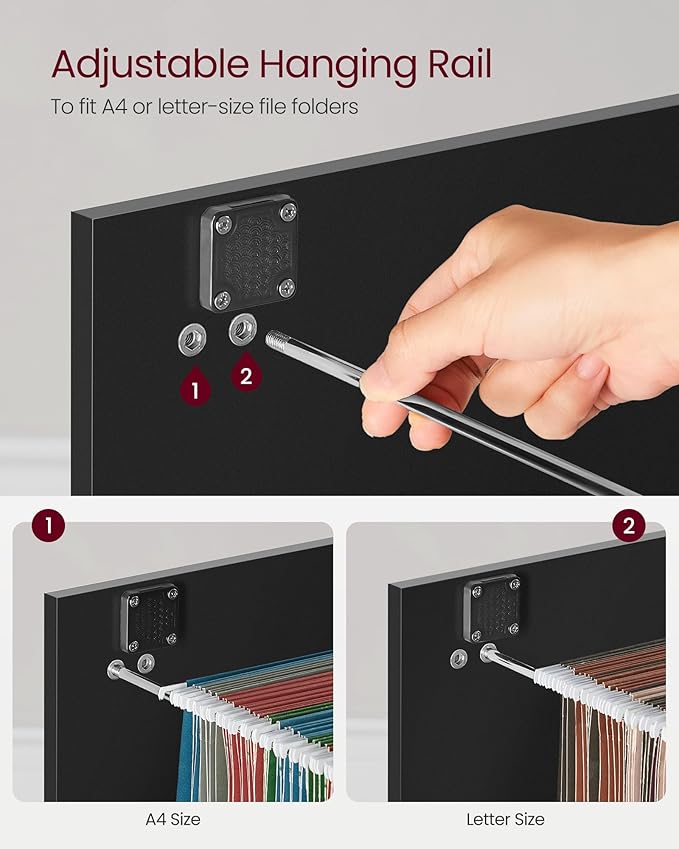 Adjustable Hanging Rail

To fit A4 or letter-size file folders

1

2

1

2

A4 Size

Letter Size