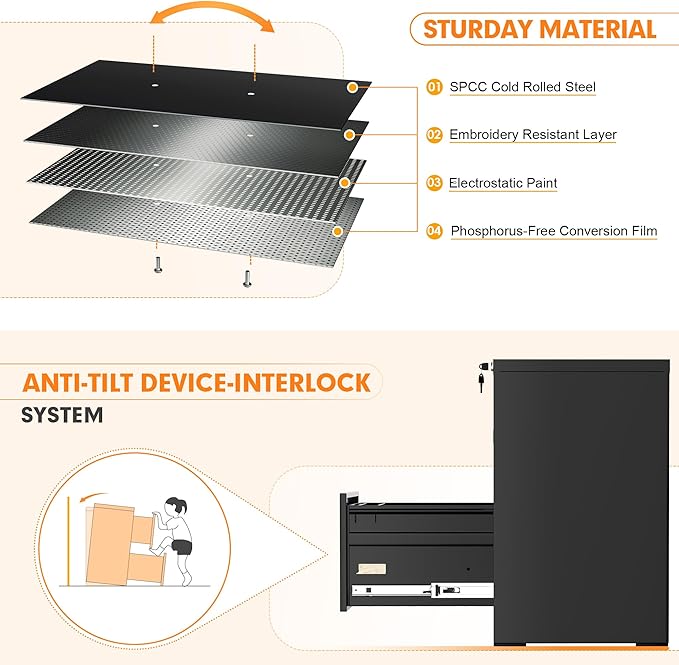 STURDAY MATERIAL

01 SPCC Cold Rolled Steel

02 Embroidery Resistant Layer

03 Electrostatic Paint

04 Phosphorus-Free Conversion Film

ANTI-TILT DEVICE-INTERLOCK SYSTEM