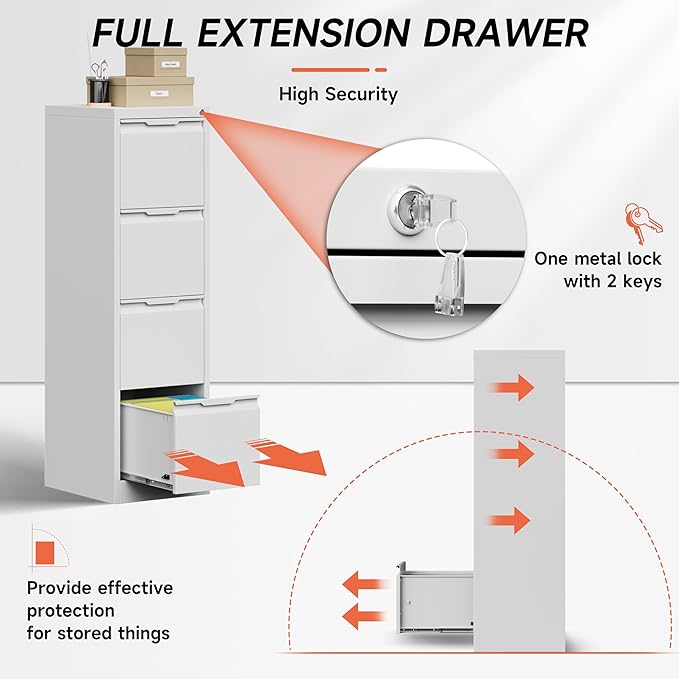 FULL EXTENSION DRAWER

High Security

One metal lock with 2 keys

Provide effective protection for stored things