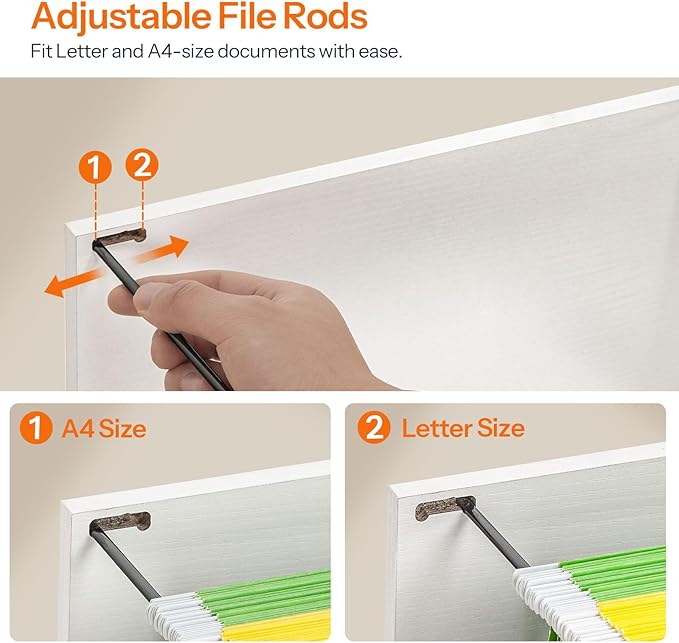 Adjustable File Rods

Fit Letter and A4-size documents with ease.

1 2

1 A4 Size

2 Letter Size