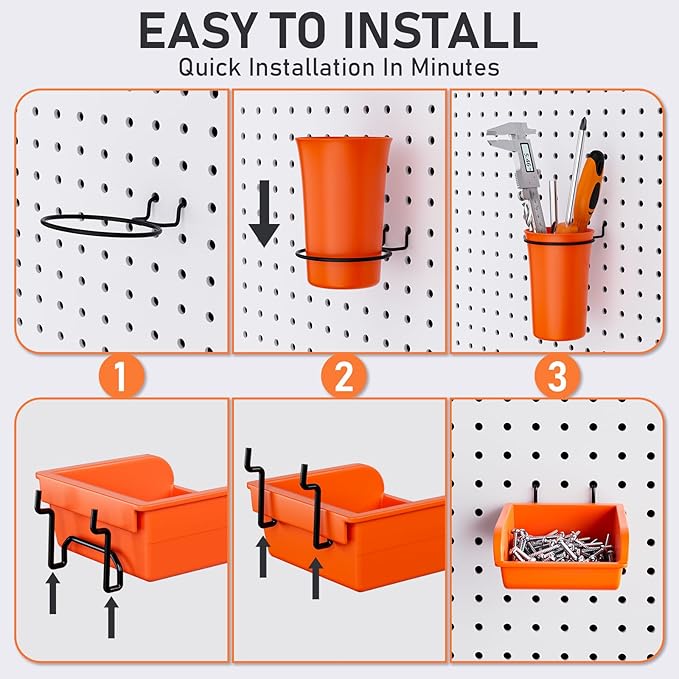 EASY TO INSTALL
Quick Installation In Minutes

1

2

3