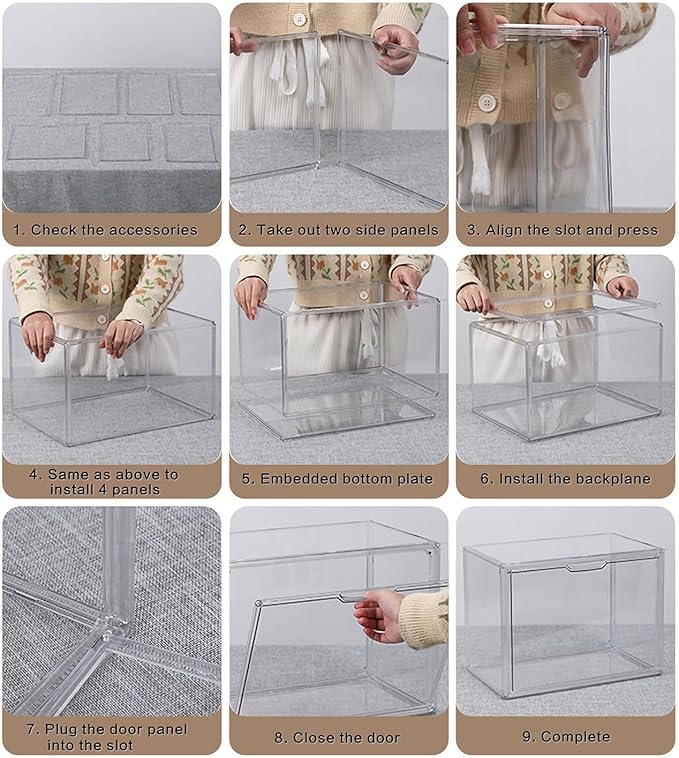 1. Check the accessories

2. Take out two side panels

3. Align the slot and press

4. Same as above to install 4 panels

5. Embedded bottom plate

6. Install the backplane

7. Plug the door panel into the slot

8. Close the door

9. Complete