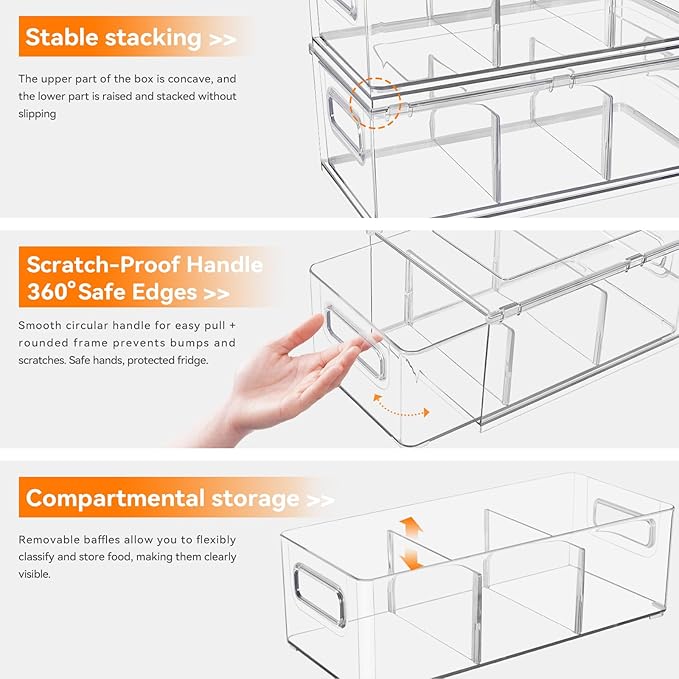 Stable stacking >>

The upper part of the box is concave, and the lower part is raised and stacked without slipping

Scratch-Proof Handle 360°Safe Edges >>

Smooth circular handle for easy pull + rounded frame prevents bumps and scratches. Safe hands, protected fridge.

Compartmental storage >>

Removable baffles allow you to flexibly classify and store food, making them clearly visible.