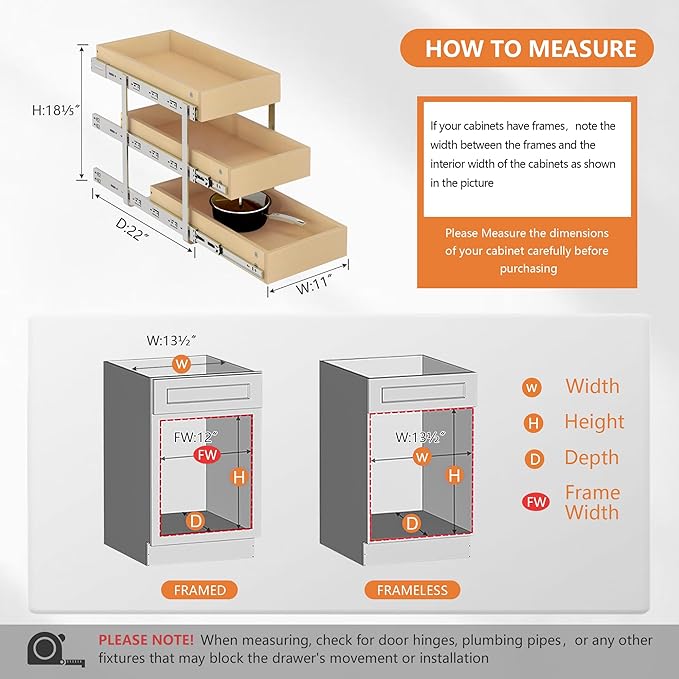 H:18⅕"

D:22"

W:11"

HOW TO MEASURE

If your cabinets have frames, note the width between the frames and the interior width of the cabinets as shown in the picture

Please Measure the dimensions of your cabinet carefully before purchasing

W:13½"

W

FW:12"

FW

H

D

FRAMED

W:13½"

W

H

D

FRAMELESS

W Width

H Height

D Depth

FW Frame Width

PLEASE NOTE! When measuring, check for door hinges, plumbing pipes, or any other fixtures that may block the drawer's movement or installation