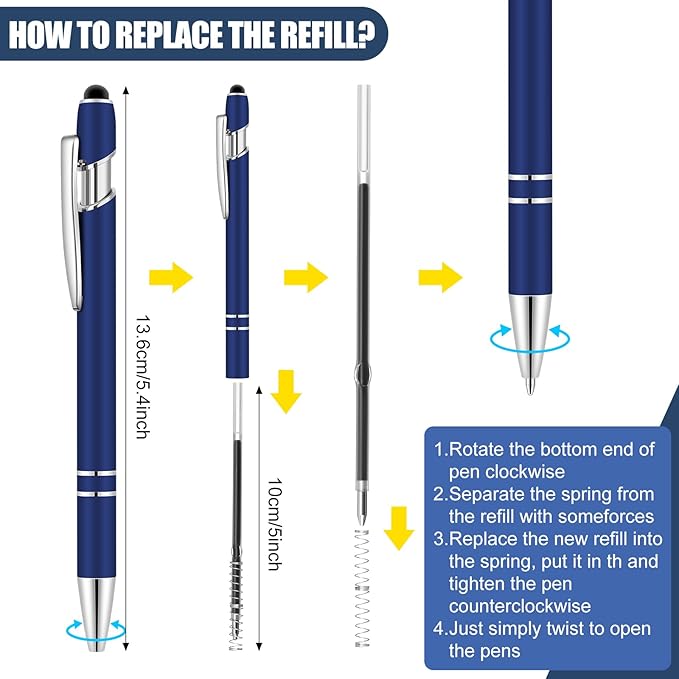 HOW TO REPLACE THE REFILL?

13.6cm/5.4inch

10cm/5inch

1.Rotate the bottom end of pen clockwise
2.Separate the spring from the refill with someforces
3.Replace the new refill into the spring, put it in th and tighten the pen counterclockwise
4.Just simply twist to open the pens