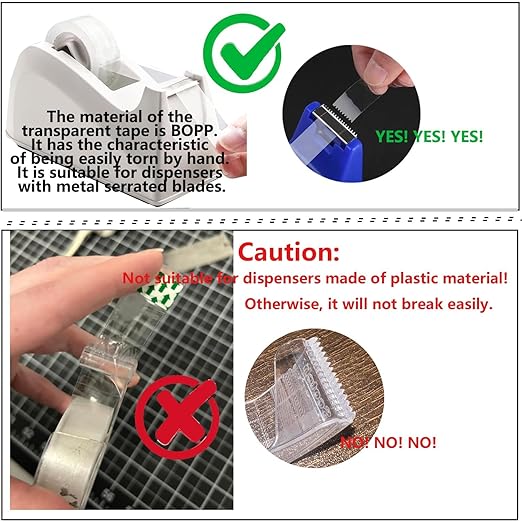 The material of the transparent tape is BOPP. It has the characteristic of being easily torn by hand. It is suitable for dispensers with metal serrated blades.

YES! YES! YES!

Caution:

Not suitable for dispensers made of plastic material!

Otherwise, it will not break easily.

NO! NO! NO!