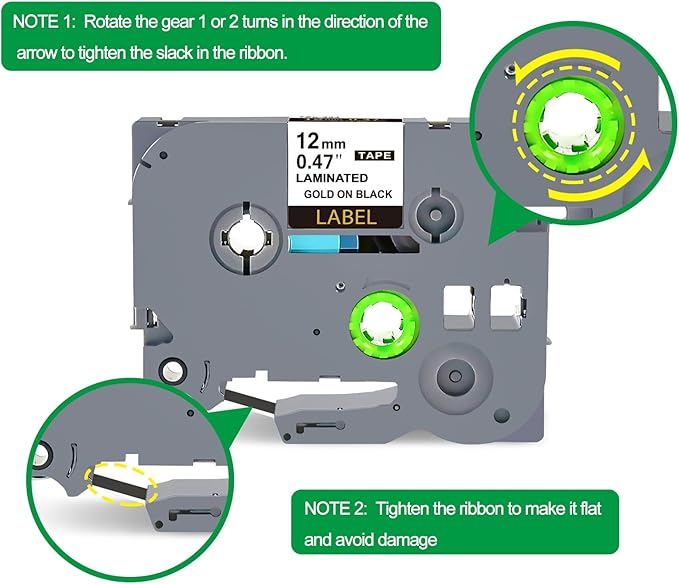 NOTE 1: Rotate the gear 1 or 2 turns in the direction of the arrow to tighten the slack in the ribbon.

12mm
0.47"
TAPE
LAMINATED
GOLD ON BLACK
LABEL

NOTE 2: Tighten the ribbon to make it flat and avoid damage