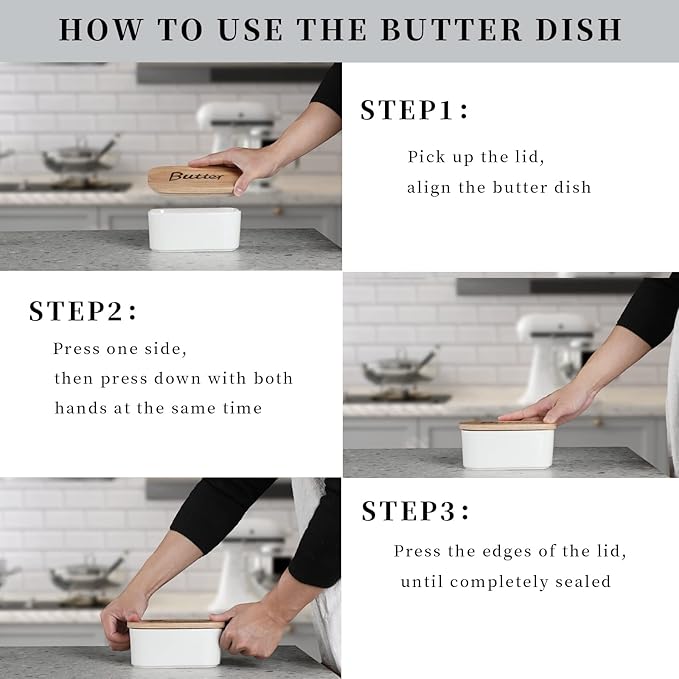 HOW TO USE THE BUTTER DISH

Butter

STEP1:

Pick up the lid,
align the butter dish

STEP2:

Press one side,
then press down with both hands at the same time

STEP3:

Press the edges of the lid,
until completely sealed