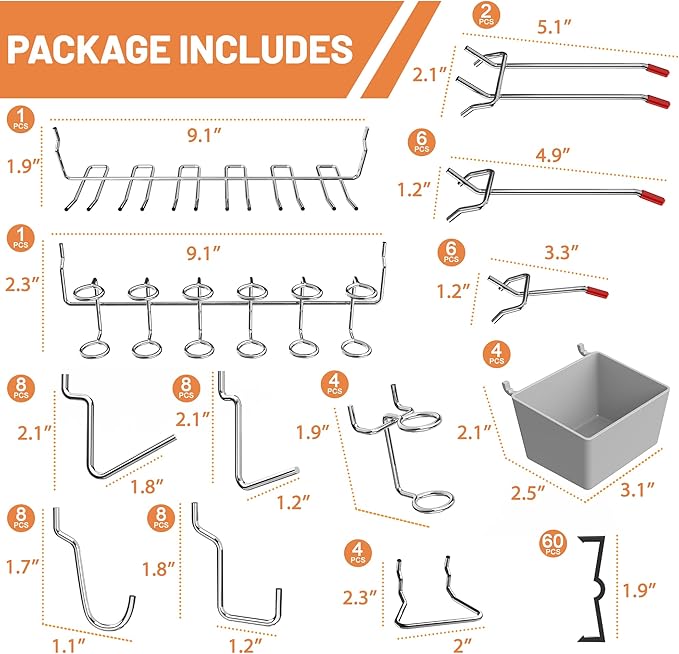 PACKAGE INCLUDES

2 PCS
5.1″
2.1″

1 PCS
9.1″
1.9″

6 PCS
4.9″
1.2″

1 PCS
9.1″
2.3″

6 PCS
3.3″
1.2″

8 PCS
2.1″
1.8″

8 PCS
2.1″
1.2″

4 PCS
1.9″

4 PCS
2.1″
2.5″
3.1″

8 PCS
1.7″
1.1″

8 PCS
1.8″
1.2″

4 PCS
2.3″
2″

60 PCS
1.9″