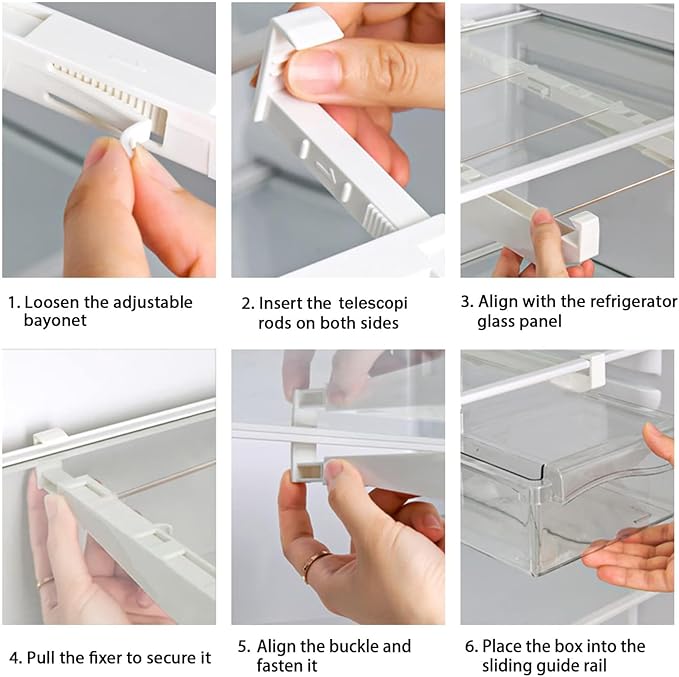 1. Loosen the adjustable bayonet

2. Insert the telescopi rods on both sides

3. Align with the refrigerator glass panel

4. Pull the fixer to secure it

5. Align the buckle and fasten it

6. Place the box into the sliding guide rail