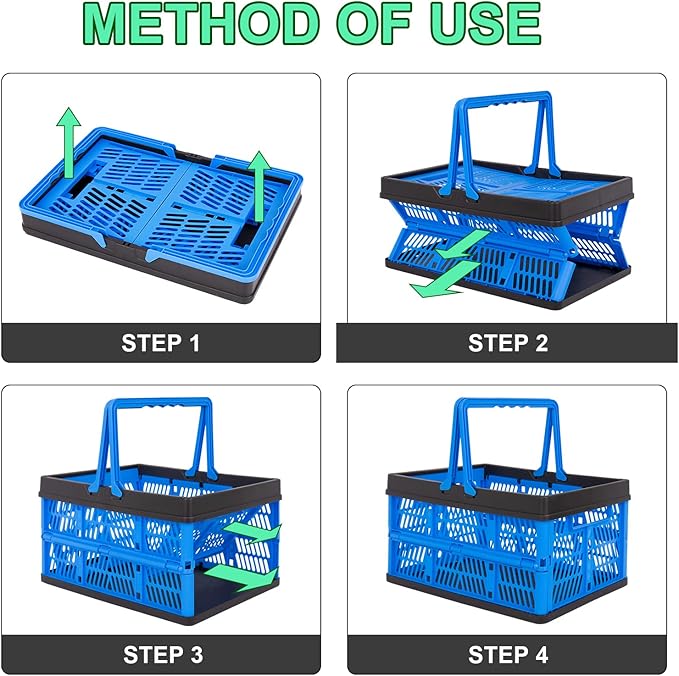 METHOD OF USE

STEP 1

STEP 2

STEP 3

STEP 4