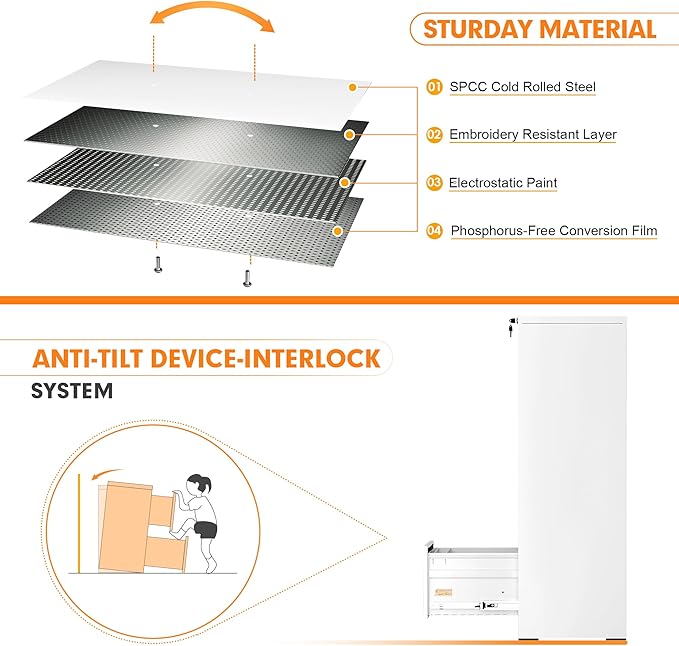 STURDAY MATERIAL

01 SPCC Cold Rolled Steel

02 Embroidery Resistant Layer

03 Electrostatic Paint

04 Phosphorus-Free Conversion Film

ANTI-TILT DEVICE-INTERLOCK SYSTEM