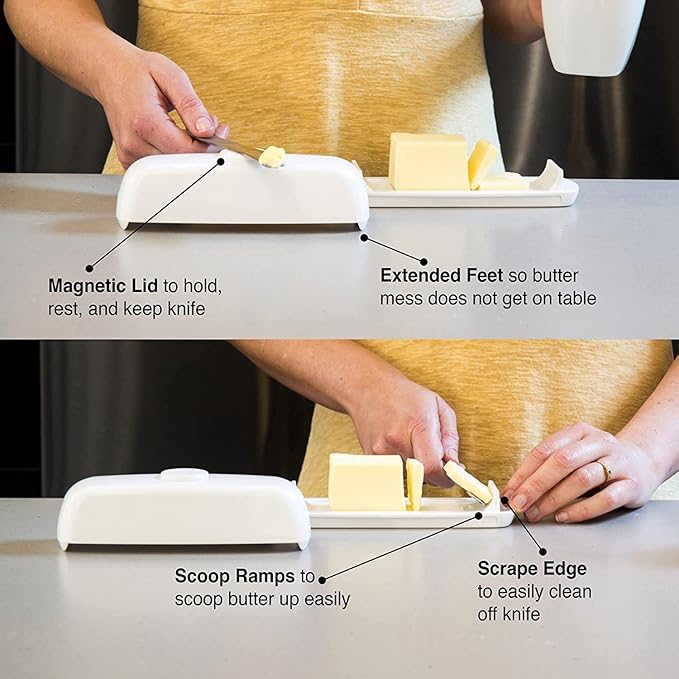 Magnetic Lid to hold, rest, and keep knife

Extended Feet so butter mess does not get on table

Scoop Ramps to scoop butter up easily

Scrape Edge to easily clean off knife