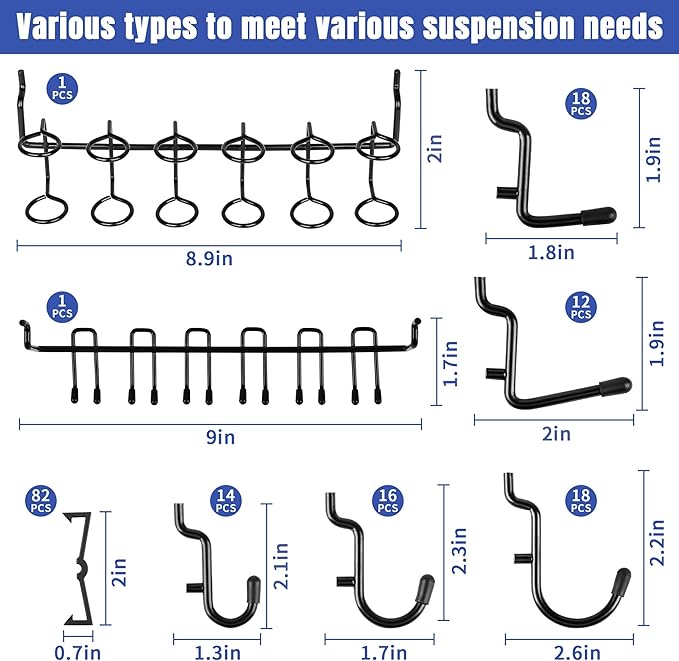 Various types to meet various suspension needs

1 PCS

2in

8.9in

18 PCS

1.9in

1.8in

1 PCS

1.7in

9in

12 PCS

1.9in

2in

82 PCS

2in

0.7in

14 PCS

2.1in

1.3in

16 PCS

2.3in

1.7in

18 PCS

2.2in

2.6in