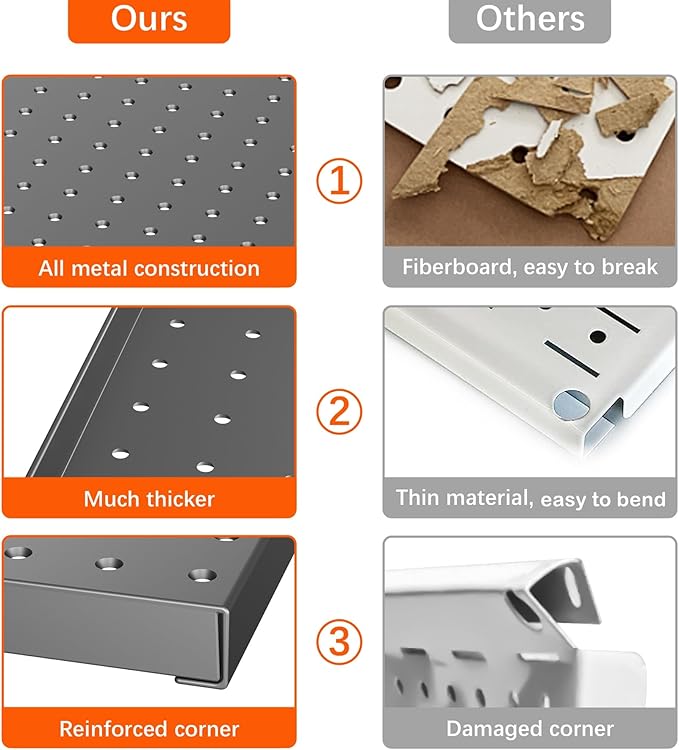 Ours

Others

All metal construction

①

Fiberboard, easy to break

Much thicker

②

Thin material, easy to bend

Reinforced corner

③

Damaged corner