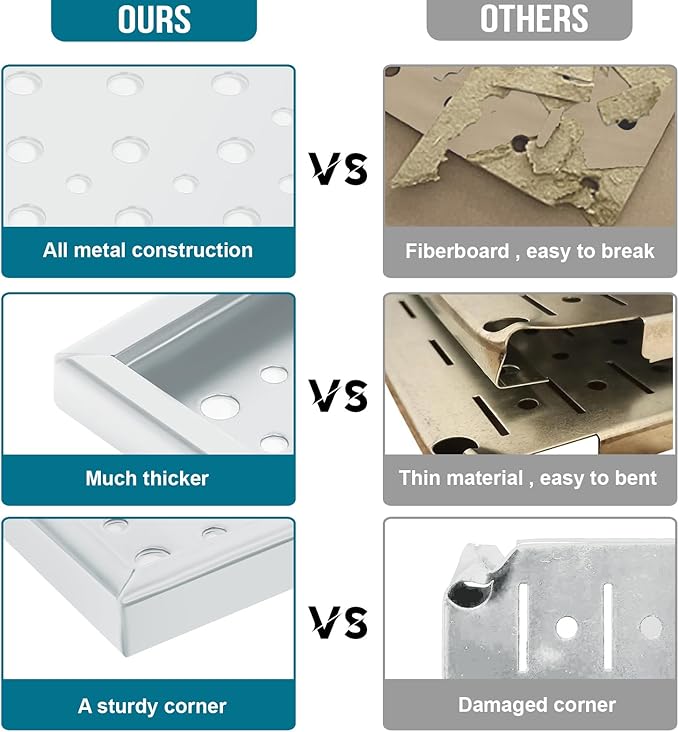 OURS

OTHERS

All metal construction

VS

Fiberboard , easy to break

Much thicker

VS

Thin material , easy to bent

A sturdy corner

VS

Damaged corner