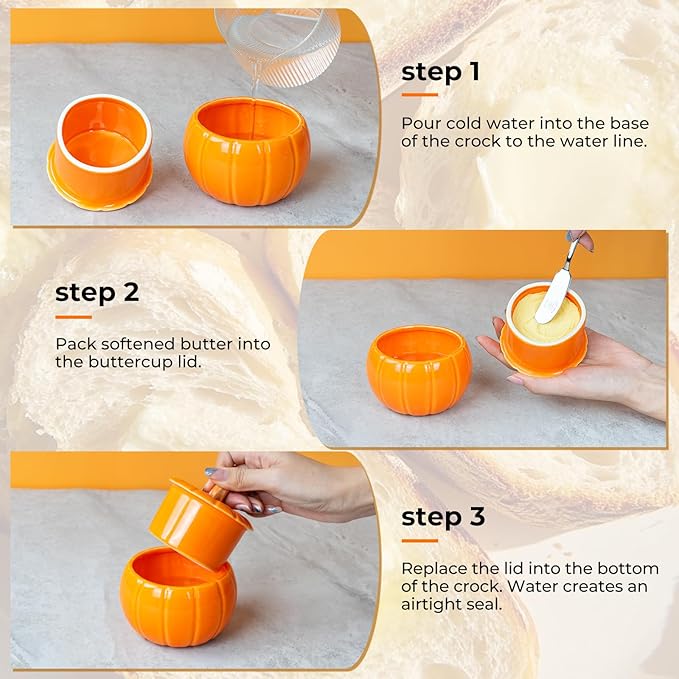 step 1

Pour cold water into the base of the crock to the water line.

step 2

Pack softened butter into the buttercup lid.

step 3

Replace the lid into the bottom of the crock. Water creates an airtight seal.