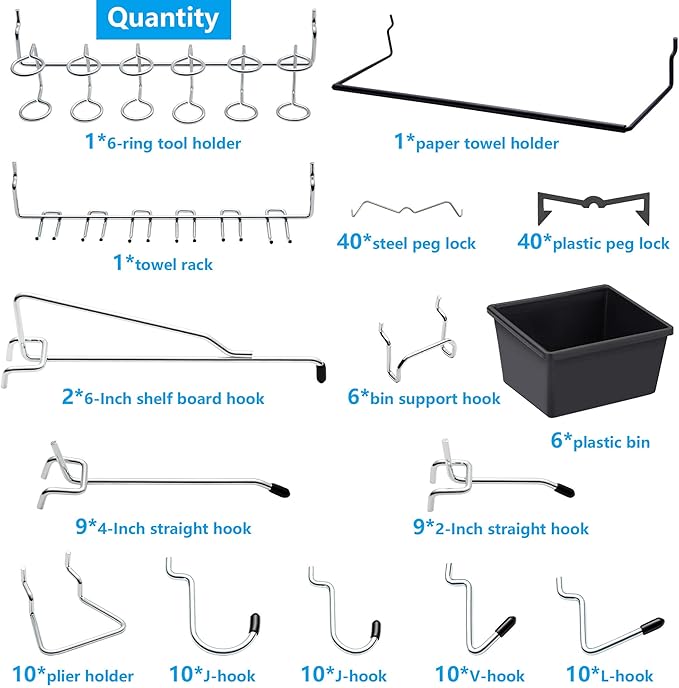 Quantity

1*6-ring tool holder

1*paper towel holder

1*towel rack

40*steel peg lock

40*plastic peg lock

2*6-Inch shelf board hook

6*bin support hook

6*plastic bin

9*4-Inch straight hook

9*2-Inch straight hook

10*plier holder

10*J-hook

10*J-hook

10*V-hook

10*L-hook