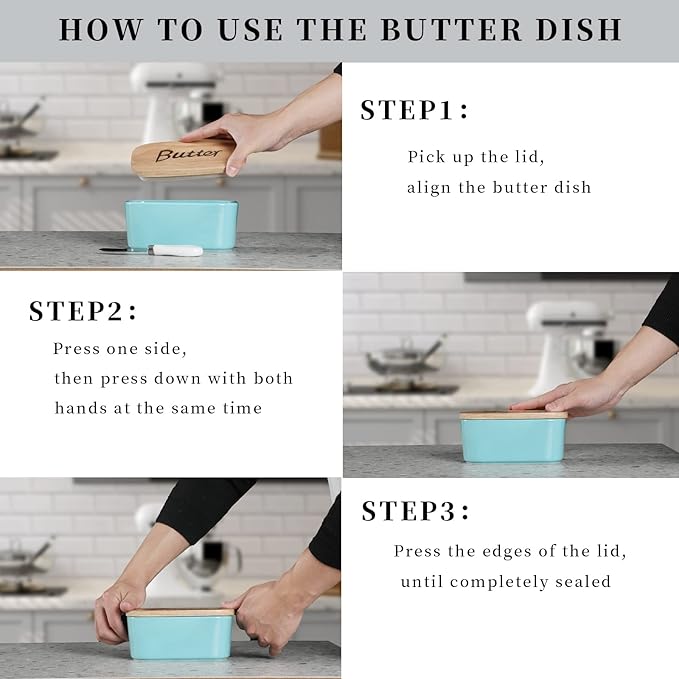 HOW TO USE THE BUTTER DISH

Butter

STEP1:

Pick up the lid, align the butter dish

STEP2:

Press one side, then press down with both hands at the same time

STEP3:

Press the edges of the lid, until completely sealed