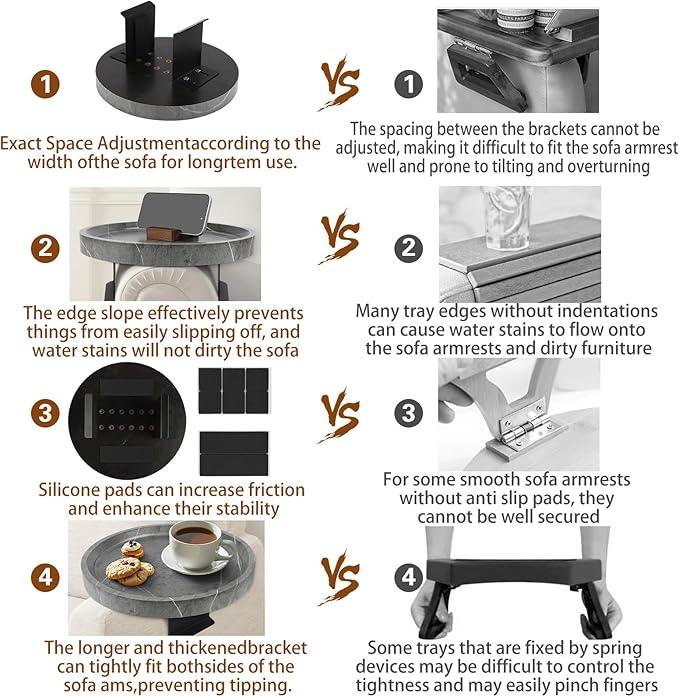 1

Exact Space Adjustmentaccording to the width ofthe sofa for longrtem use.

VS

1

The spacing between the brackets cannot be adjusted, making it difficult to fit the sofa armrest well and prone to tilting and overturning

2

The edge slope effectively prevents things from easily slipping off, and water stains will not dirty the sofa

VS

2

Many tray edges without indentations can cause water stains to flow onto the sofa armrests and dirty furniture

3

Silicone pads can increase friction and enhance their stability

VS

3

For some smooth sofa armrests without anti slip pads, they cannot be well secured

4

The longer and thickenedbracket can tightly fit bothsides of the sofa ams,preventing tipping.

VS

4

Some trays that are fixed by spring devices may be difficult to control the tightness and may easily pinch fingers