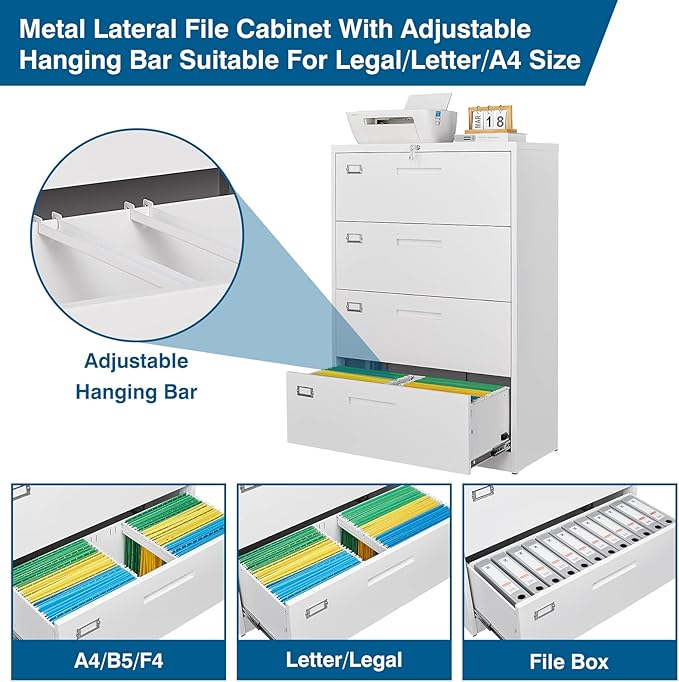 Metal Lateral File Cabinet With Adjustable Hanging Bar Suitable For Legal/Letter/A4 Size

MAR 1 8

Adjustable Hanging Bar

A4/B5/F4

Letter/Legal

File Box