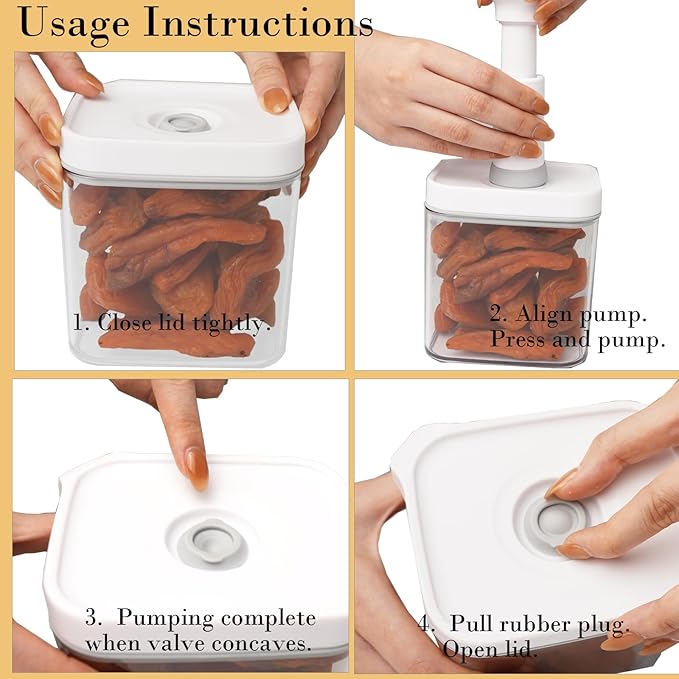 Usage Instructions

1. Close lid tightly.

2. Align pump. Press and pump.

3. Pumping complete when valve concaves.

4. Pull rubber plug. Open lid.