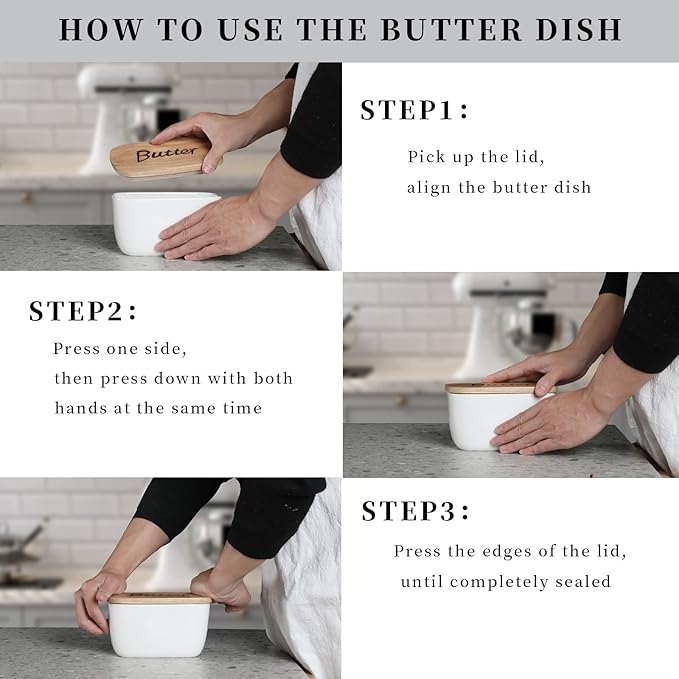 HOW TO USE THE BUTTER DISH

Butter

STEP1:

Pick up the lid,
align the butter dish

STEP2:

Press one side,
then press down with both hands at the same time

STEP3:

Press the edges of the lid,
until completely sealed