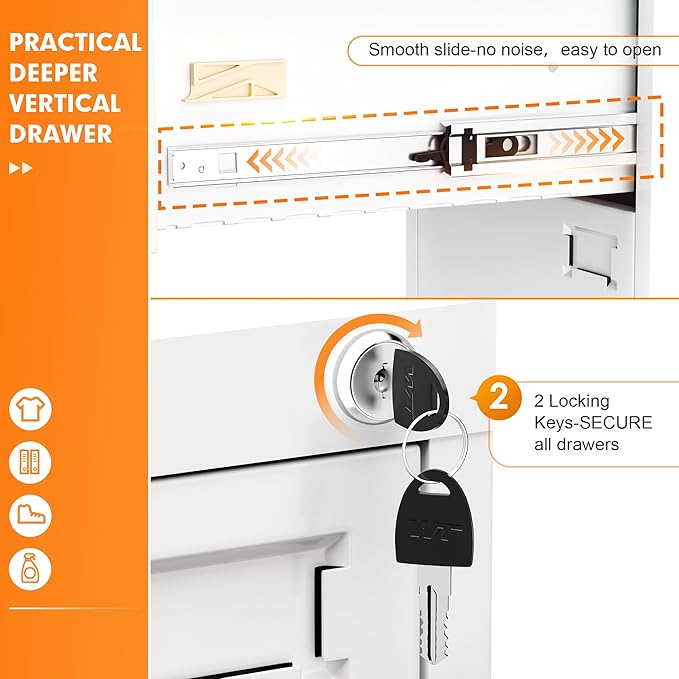 PRACTICAL DEEPER VERTICAL DRAWER

Smooth slide-no noise, easy to open

2

2 Locking Keys-SECURE all drawers