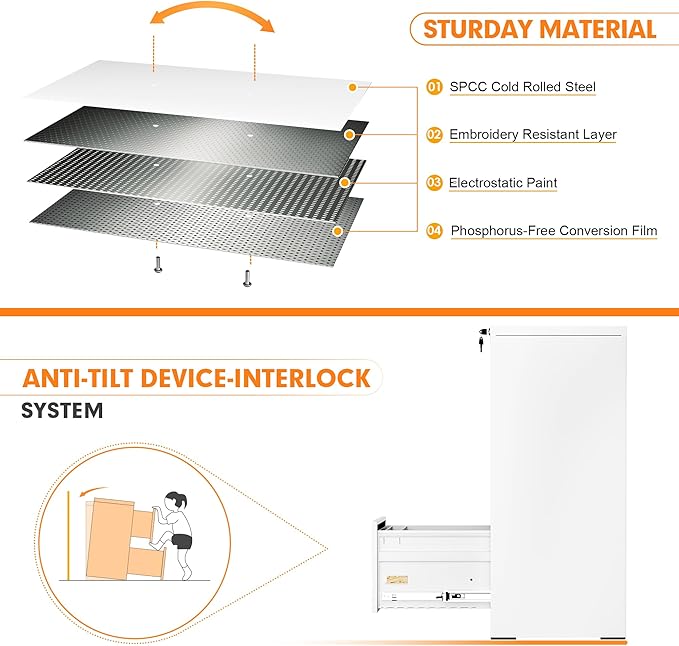 STURDAY MATERIAL

01 SPCC Cold Rolled Steel

02 Embroidery Resistant Layer

03 Electrostatic Paint

04 Phosphorus-Free Conversion Film

ANTI-TILT DEVICE-INTERLOCK SYSTEM