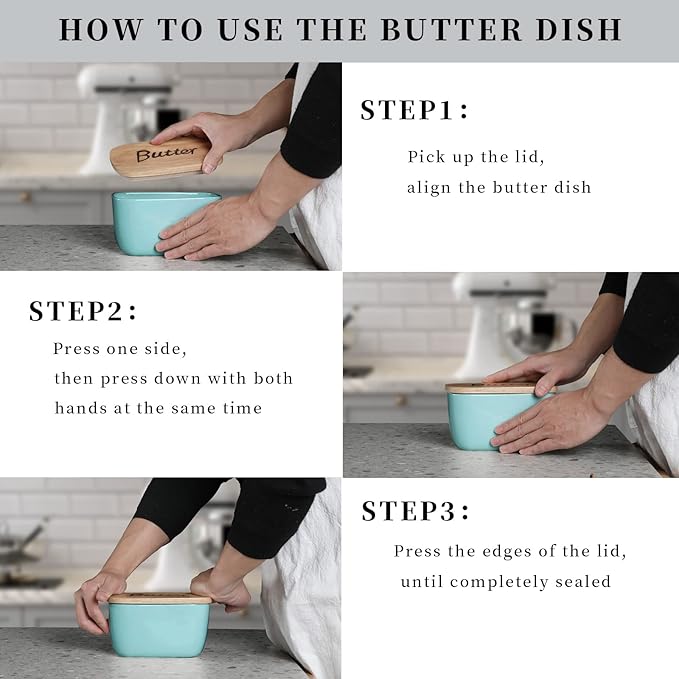 HOW TO USE THE BUTTER DISH

Butter

STEP1:

Pick up the lid,
align the butter dish

STEP2:

Press one side,
then press down with both hands at the same time

STEP3:

Press the edges of the lid,
until completely sealed