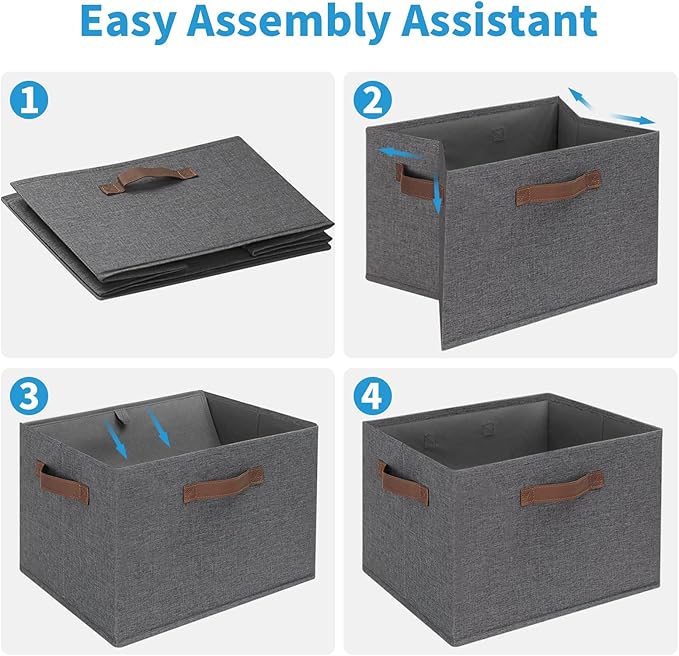 Easy Assembly Assistant

1

2

3

4