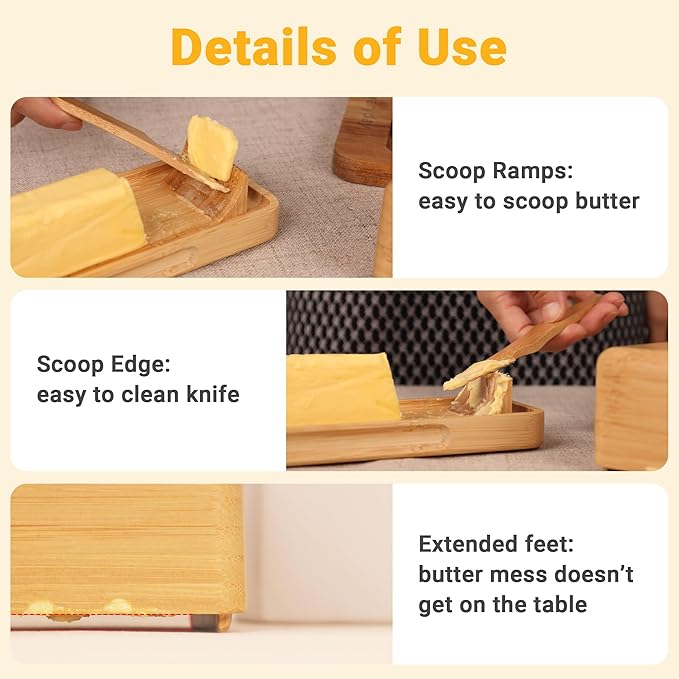 Details of Use

Scoop Ramps:
easy to scoop butter

Scoop Edge:
easy to clean knife

Extended feet:
butter mess doesn't get on the table