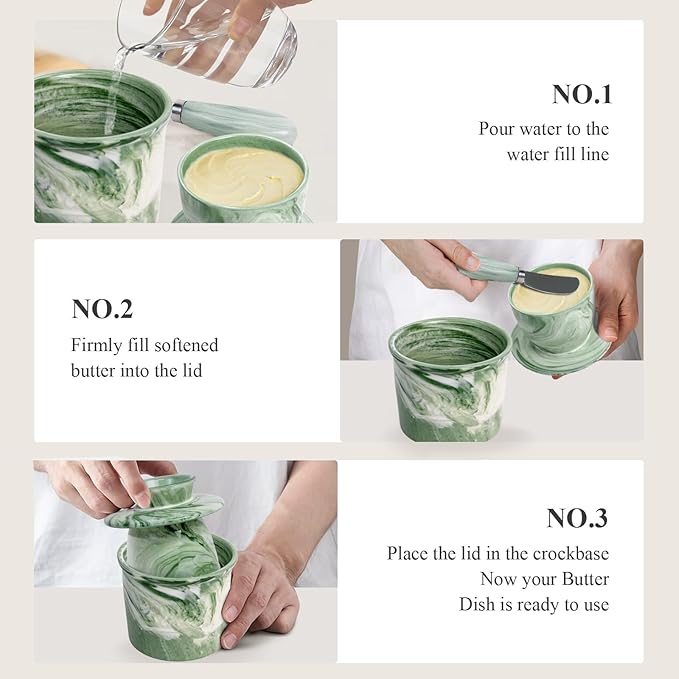 NO.1
Pour water to the water fill line

NO.2
Firmly fill softened butter into the lid

NO.3
Place the lid in the crockbase Now your Butter Dish is ready to use