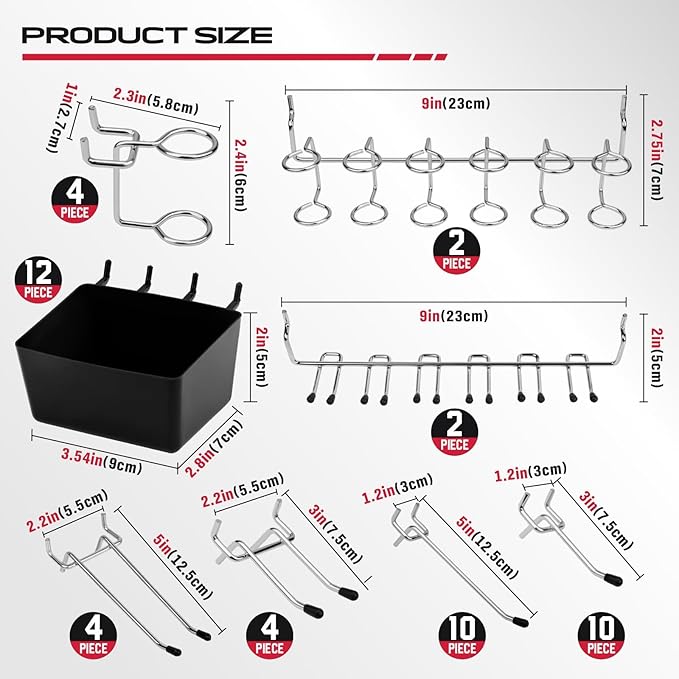 PRODUCT SIZE

1in(2.7cm)
2.3in(5.8cm)
2.4in(6cm)
4
PIECE

9in(23cm)
2.75in(7cm)
2
PIECE

12
PIECE
2in(5cm)
3.54in(9cm)
2.8in(7cm)

9in(23cm)
2in(5cm)
2
PIECE

2.2in(5.5cm)
5in(12.5cm)
4
PIECE

2.2in(5.5cm)
3in(7.5cm)
4
PIECE

1.2in(3cm)
5in(12.5cm)
10
PIECE

1.2in(3cm)
3in(7.5cm)
10
PIECE