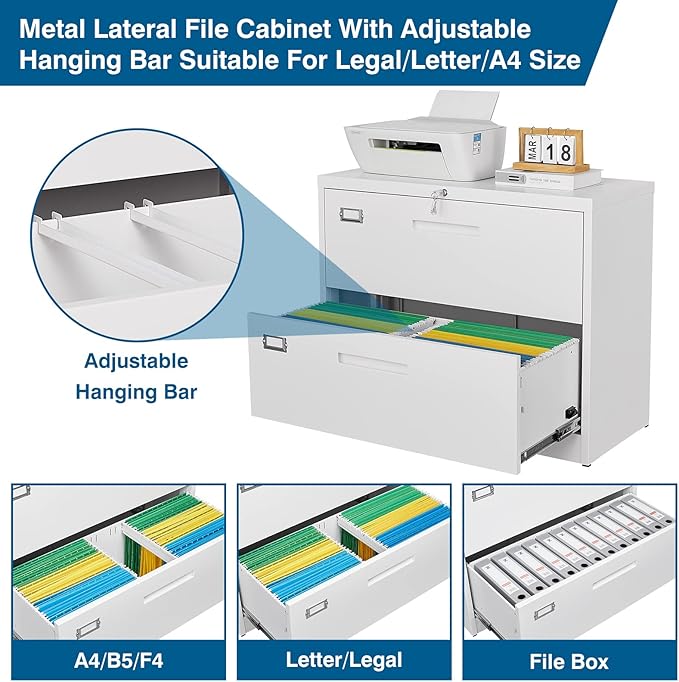 Metal Lateral File Cabinet With Adjustable Hanging Bar Suitable For Legal/Letter/A4 Size

MAR 18

Adjustable Hanging Bar

A4/B5/F4

Letter/Legal

File Box