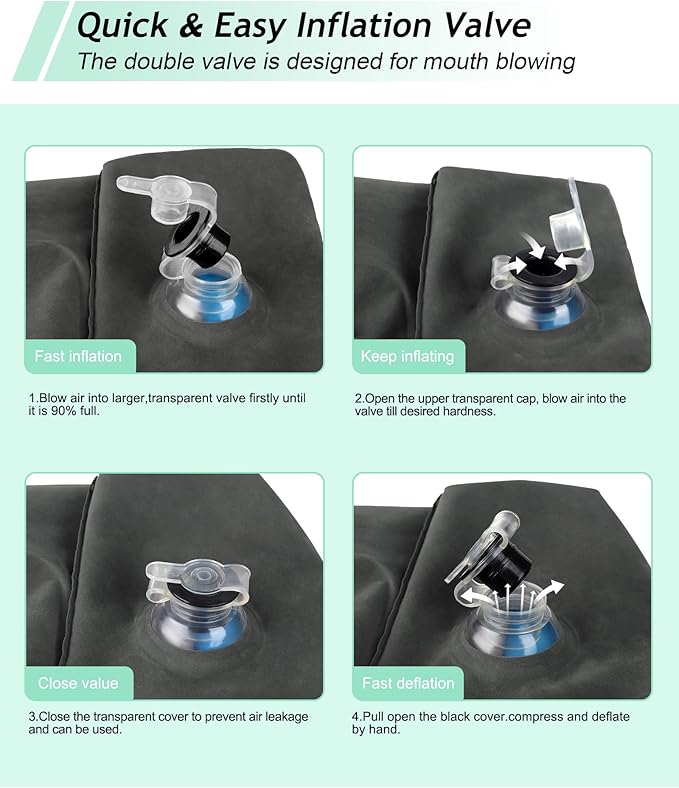 Quick & Easy Inflation Valve
The double valve is designed for mouth blowing

Fast inflation

1.Blow air into larger,transparent valve firstly until it is 90% full.

Keep inflating

2.Open the upper transparent cap, blow air into the valve till desired hardness.

Close value

3.Close the transparent cover to prevent air leakage and can be used.

Fast deflation

4.Pull open the black cover.compress and deflate by hand.