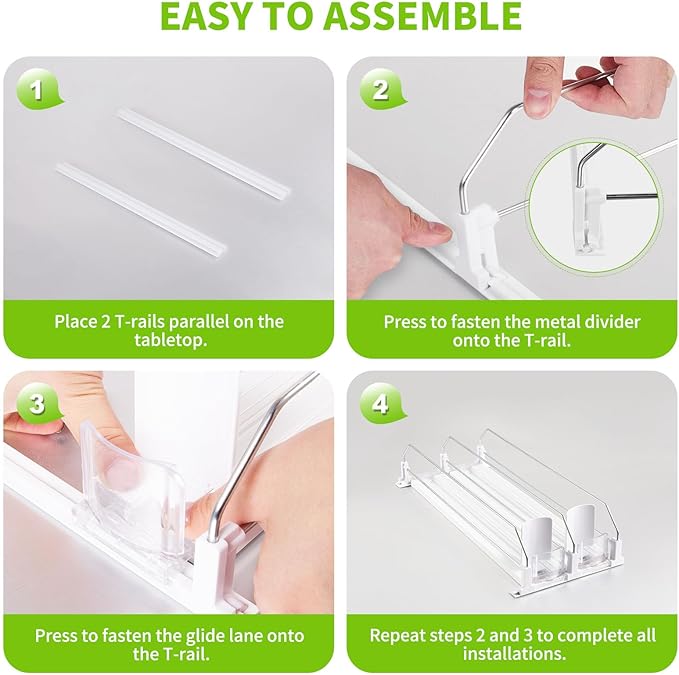 EASY TO ASSEMBLE

1

Place 2 T-rails parallel on the tabletop.

2

Press to fasten the metal divider onto the T-rail.

3

Press to fasten the glide lane onto the T-rail.

4

Repeat steps 2 and 3 to complete all installations.