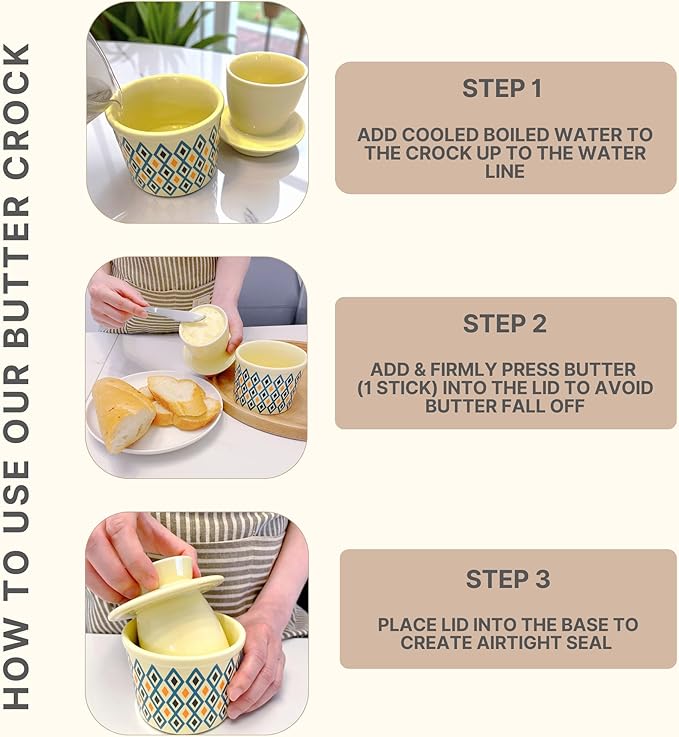 HOW TO USE OUR BUTTER CROCK

STEP 1

ADD COOLED BOILED WATER TO THE CROCK UP TO THE WATER LINE

STEP 2

ADD & FIRMLY PRESS BUTTER (1 STICK) INTO THE LID TO AVOID BUTTER FALL OFF

STEP 3

PLACE LID INTO THE BASE TO CREATE AIRTIGHT SEAL