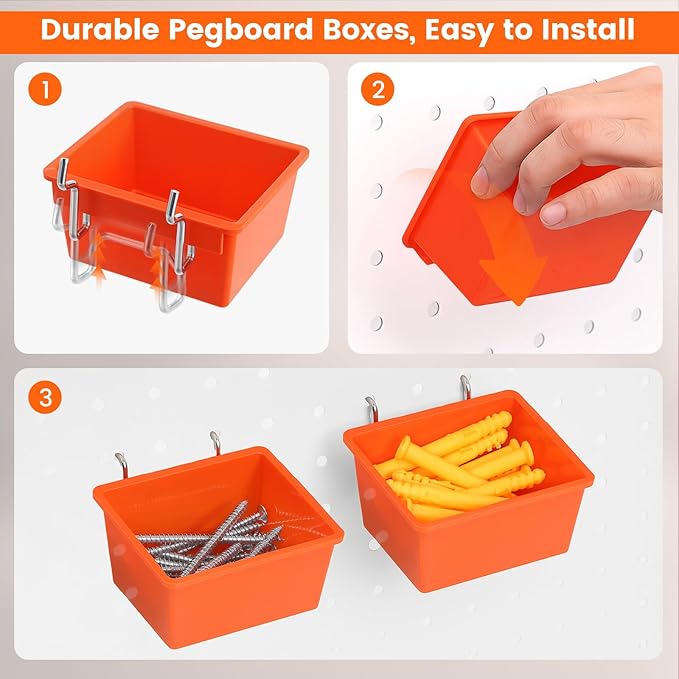 Durable Pegboard Boxes, Easy to Install

1

2

3