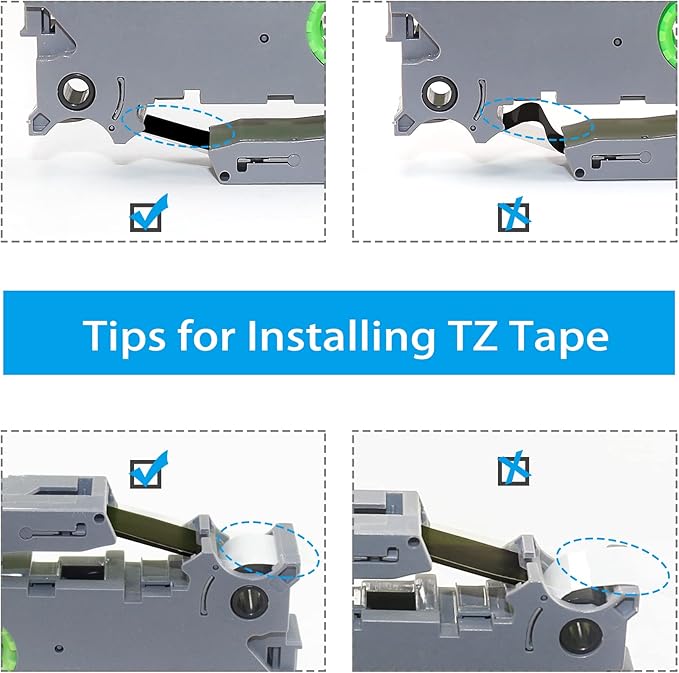 Tips for Installing TZ Tape