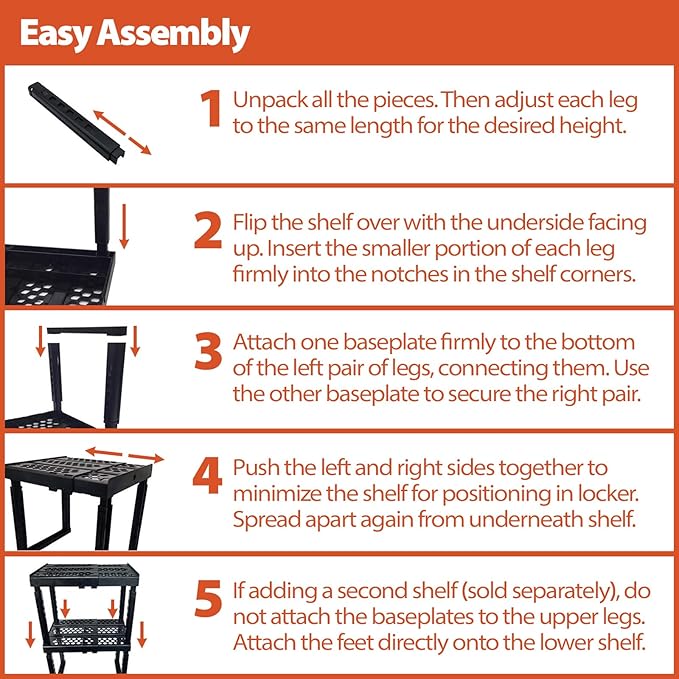 Easy Assembly

1 Unpack all the pieces. Then adjust each leg to the same length for the desired height.

2 Flip the shelf over with the underside facing up. Insert the smaller portion of each leg firmly into the notches in the shelf corners.

3 Attach one baseplate firmly to the bottom of the left pair of legs, connecting them. Use the other baseplate to secure the right pair.

4 Push the left and right sides together to minimize the shelf for positioning in locker. Spread apart again from underneath shelf.

5 If adding a second shelf (sold separately), do not attach the baseplates to the upper legs. Attach the feet directly onto the lower shelf.