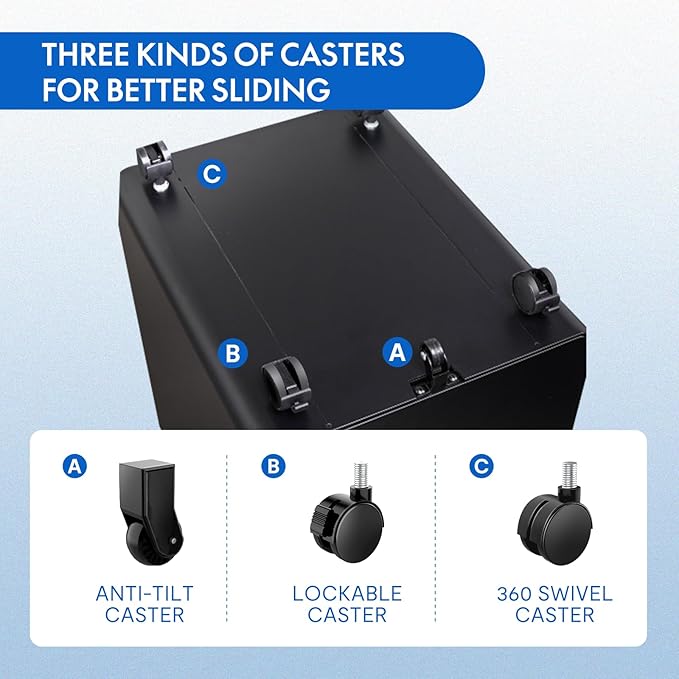 THREE KINDS OF CASTERS FOR BETTER SLIDING

C

B

A

A

ANTI-TILT CASTER

B

LOCKABLE CASTER

C

360 SWIVEL CASTER