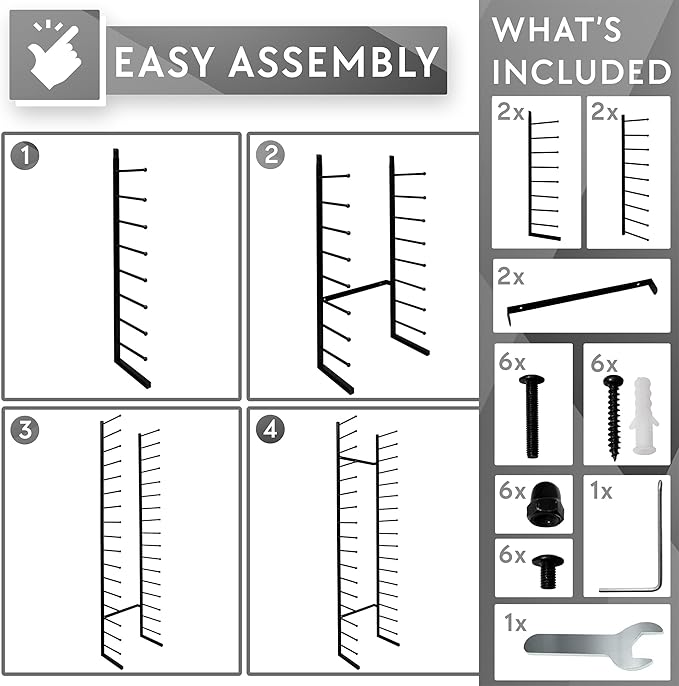 EASY ASSEMBLY

1

2

3

4

WHAT'S INCLUDED

2x

2x

2x

6x

6x

6x

1x

6x

1x