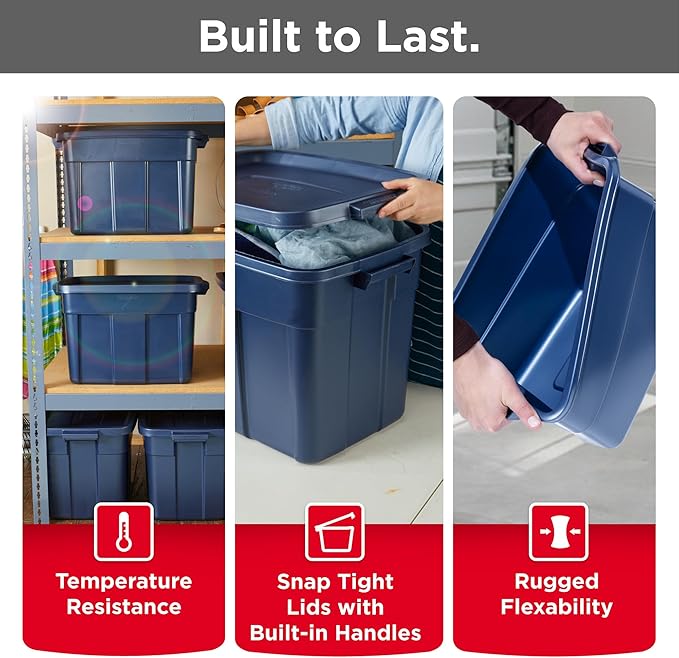 Built to Last.

Temperature Resistance

Snap Tight Lids with Built-in Handles

Rugged Flexability