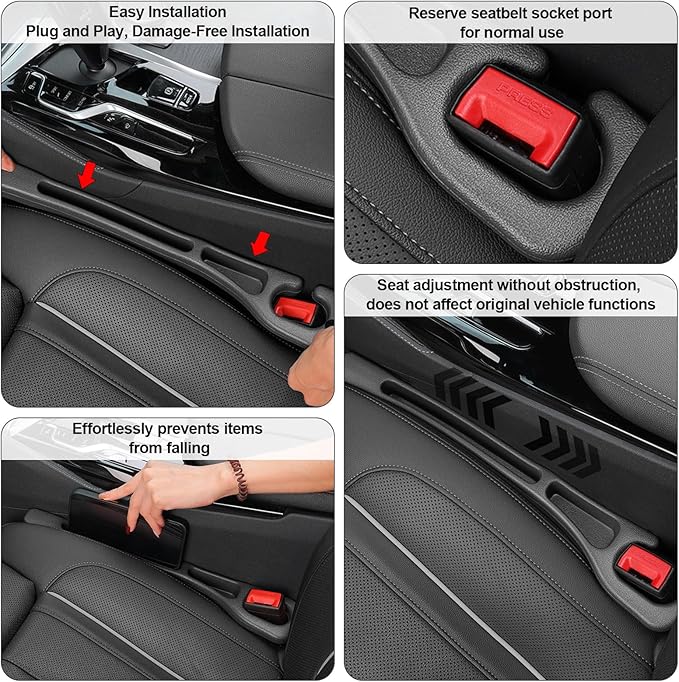 Easy Installation
Plug and Play, Damage-Free Installation

Reserve seatbelt socket port
for normal use

PRESS

Seat adjustment without obstruction,
does not affect original vehicle functions

Effortlessly prevents items
from falling