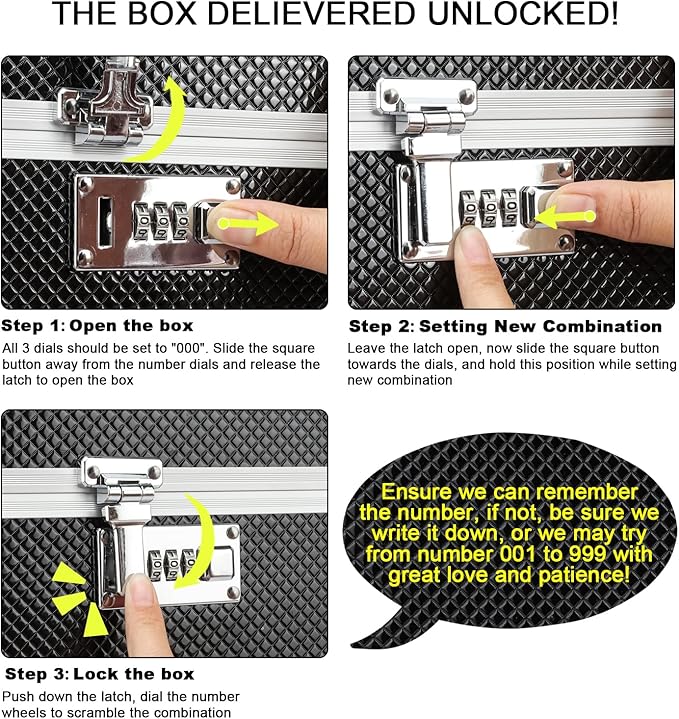 THE BOX DELIEVERED UNLOCKED!

Step 1: Open the box

All 3 dials should be set to "000". Slide the square button away from the number dials and release the latch to open the box

Step 2: Setting New Combination

Leave the latch open, now slide the square button towards the dials, and hold this position while setting new combination

Step 3: Lock the box

Push down the latch, dial the number wheels to scramble the combination

Ensure we can remember the number, if not, be sure we write it down, or we may try from number 001 to 999 with great love and patience!