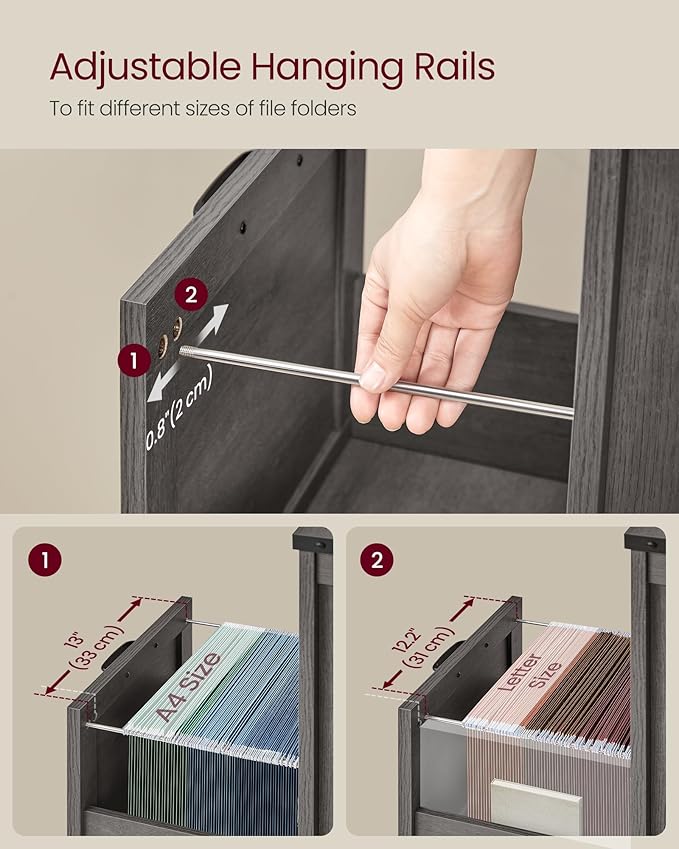 Adjustable Hanging Rails

To fit different sizes of file folders

2

1

0.8"(2 cm)

1

13"
(33 cm)

A4 Size

2

12.2"
(31 cm)

Letter Size