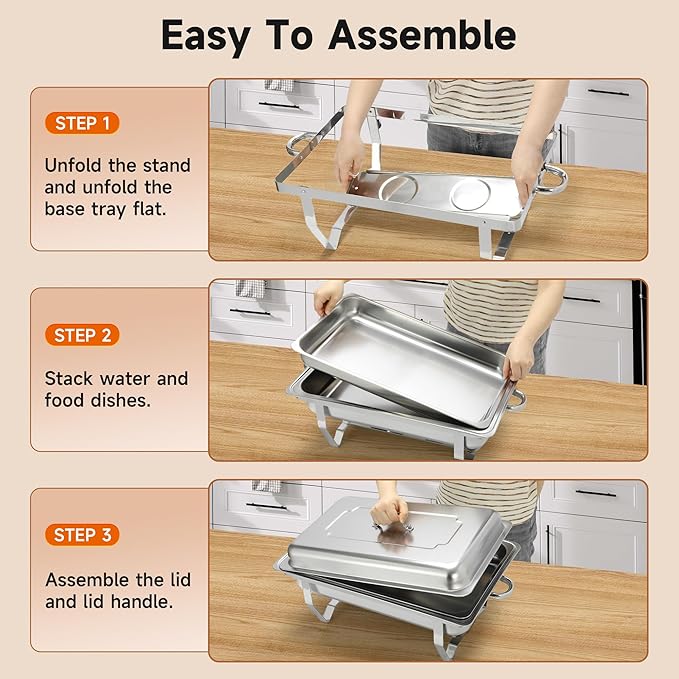 Easy To Assemble

STEP 1

Unfold the stand and unfold the base tray flat.

STEP 2

Stack water and food dishes.

STEP 3

Assemble the lid and lid handle.